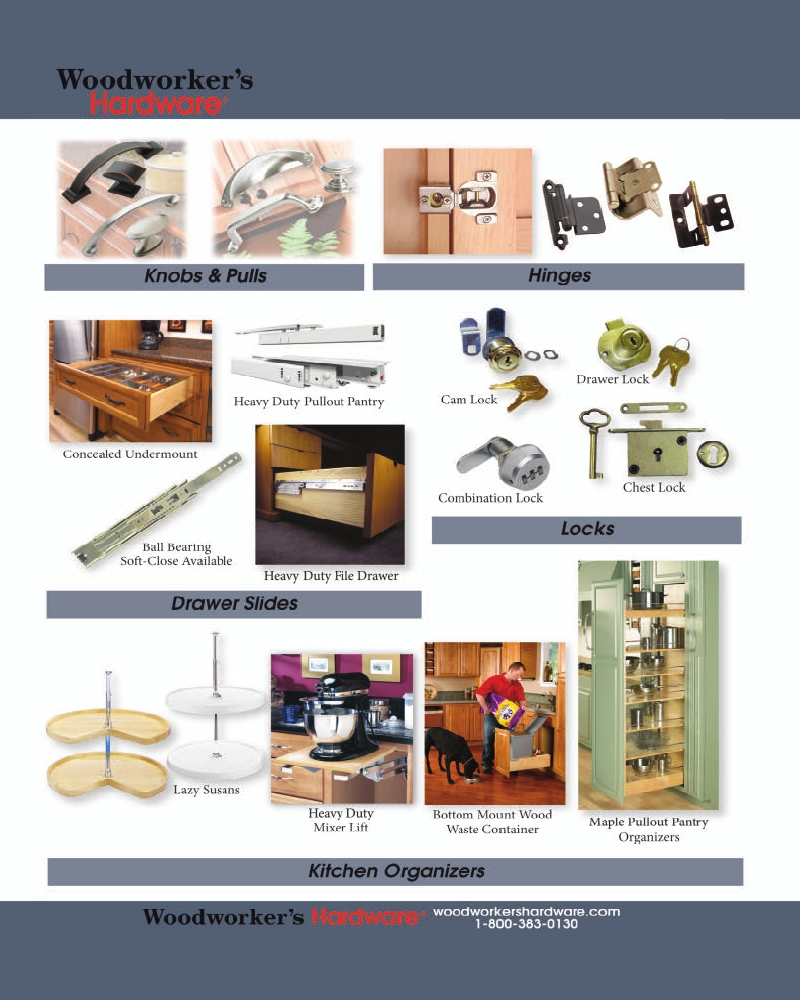 Woodworker's Hardware®

Knobs & Pulls

Hinges

Concealed Undermount

Heavy Duty Pullout Pantry

Ball Bearing Soft-Close Available

Heavy Duty File Drawer

Drawer Slides

Cam Lock

Drawer Lock

Combination Lock

Chest Lock

Locks

Lazy Susans

Heavy Duty Mixer Lift

Bottom Mount Wood Waste Container

Maple Pullout Pantry Organizers

Kitchen Organizers

Woodworker's Hardware® woodworkershardware.com 1-800-383-0130